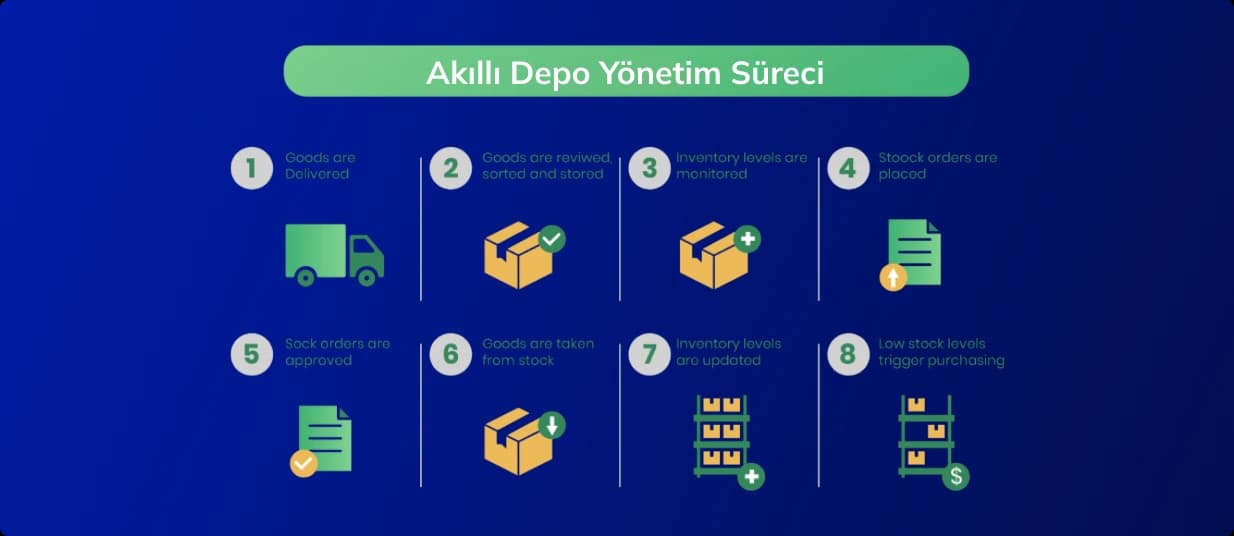 Akıllı Depo Yönetim Süreci

1 Goods are Delivered

2 Goods are reviwed, sorted and stored

3 Inventory levels are monitored

4 Stoock orders are placed

5 Sock orders are approved

6 Goods are taken from stock

7 Inventory levels are updated

8 Low stock levels trigger purchasing

$